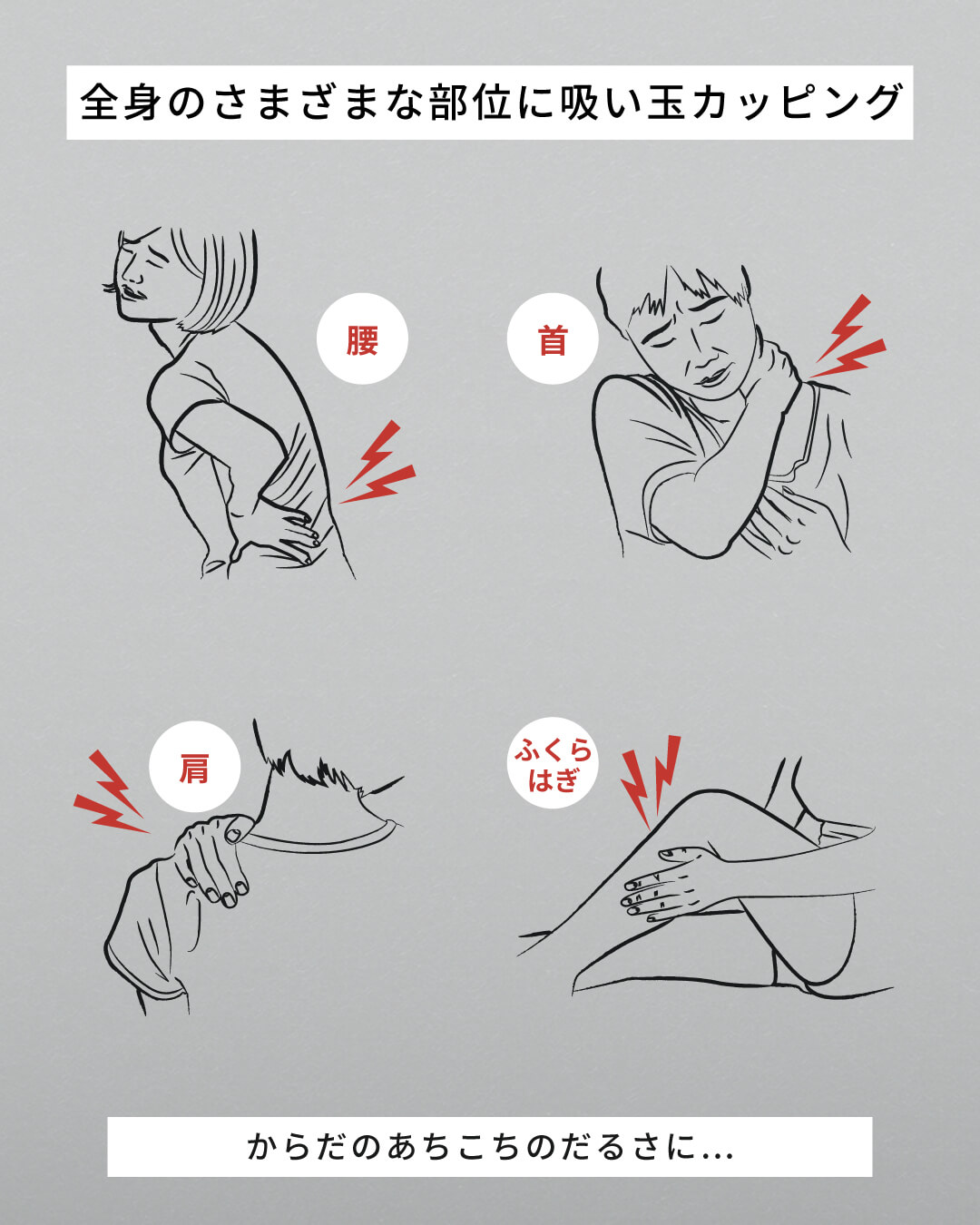 全身のさまざまな部位に吸い玉カッピング

腰

首

肩

ふくらはぎ

からだのあちこちのだるさに…